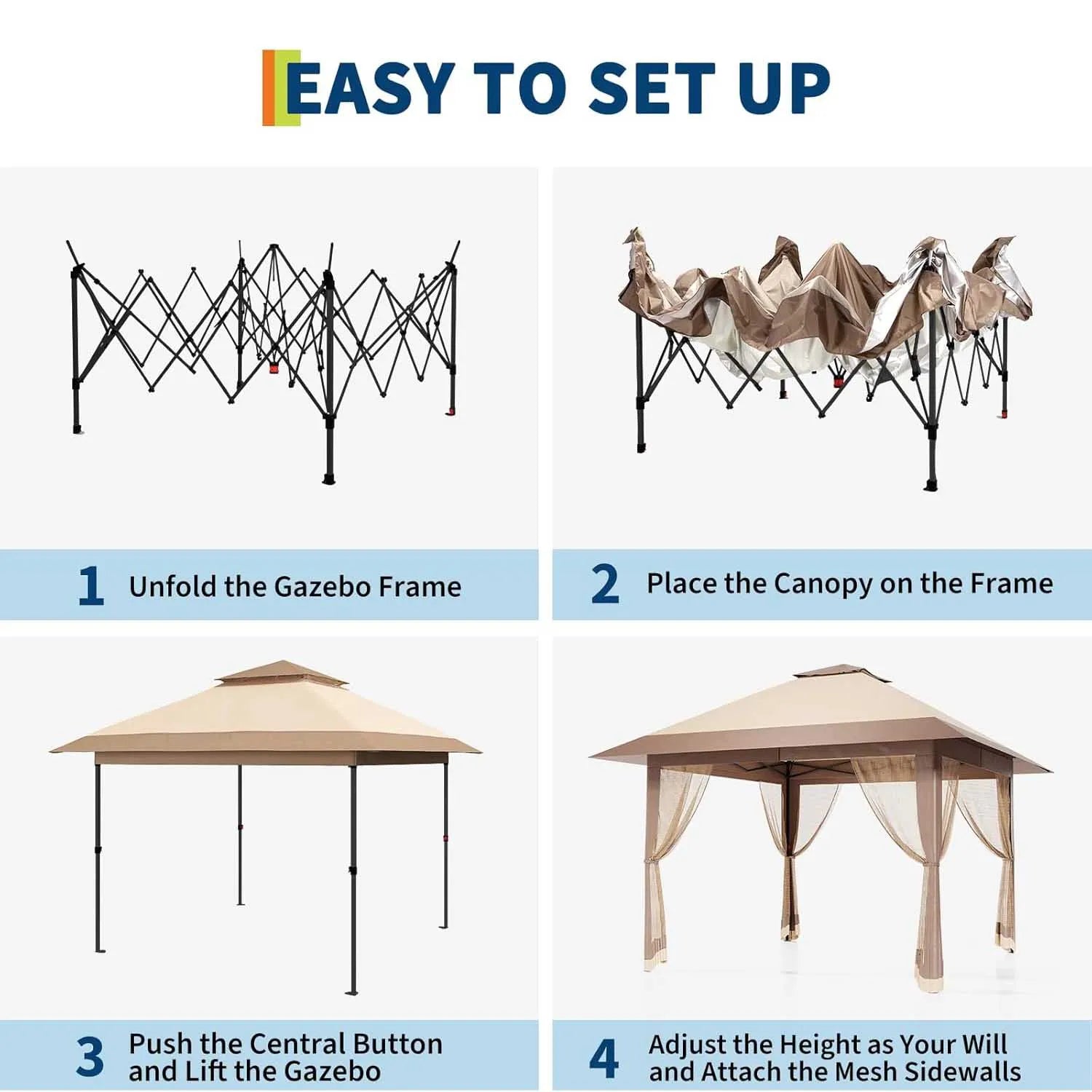 EASY TO SET UP

1 Unfold the Gazebo Frame

2 Place the Canopy on the Frame

3 Push the Central Button and Lift the Gazebo

4 Adjust the Height as Your Will and Attach the Mesh Sidewalls